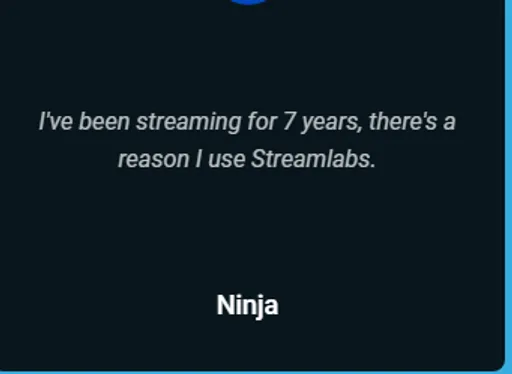 I've been streaming for 7 years, there's a reason I use Streamlabs.

Ninja